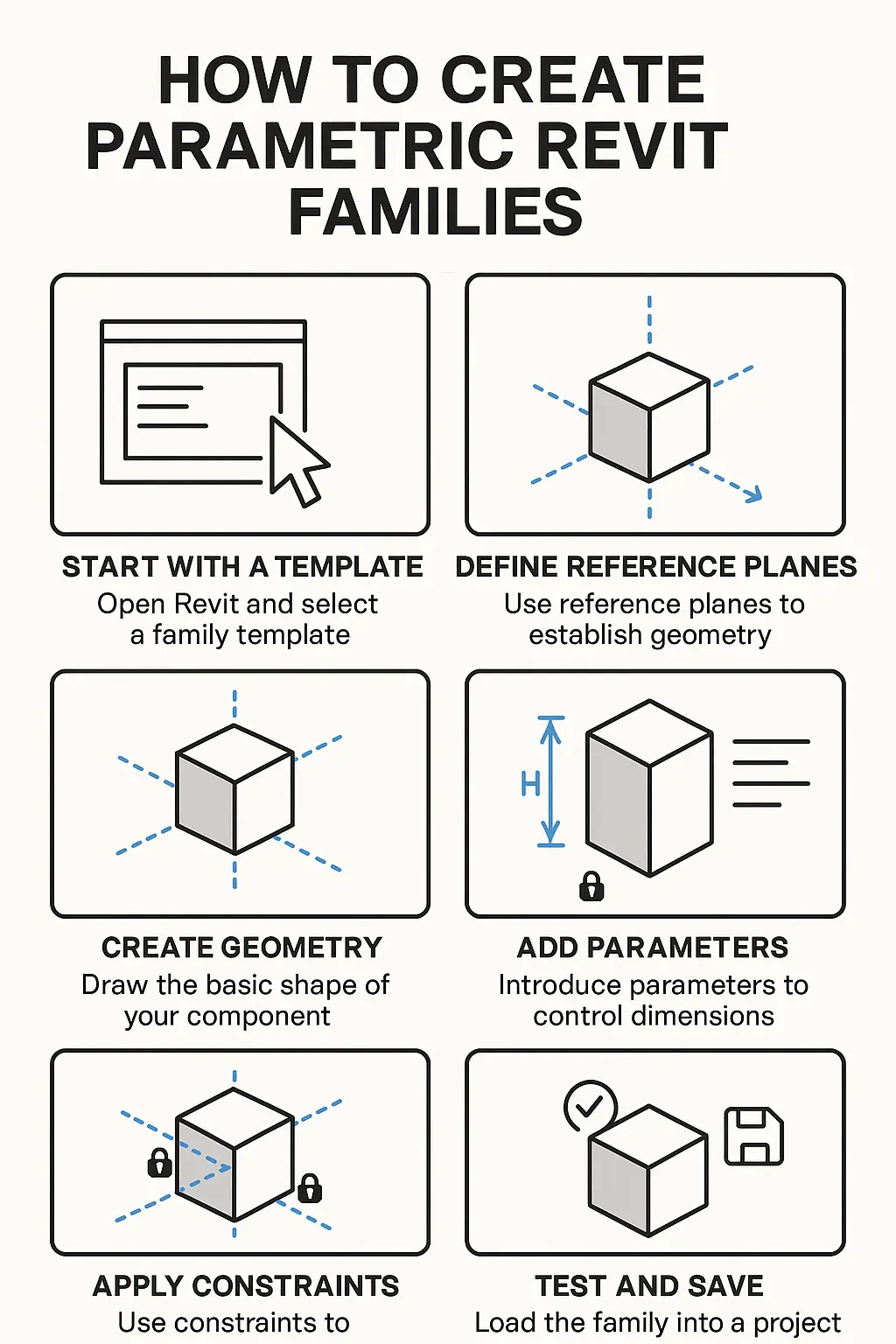 HOW TO CREATE PARAMETRIC REVIT FAMILIES

START WITH A TEMPLATE
Open Revit and select a family template

DEFINE REFERENCE PLANES
Use reference planes to establish geometry

CREATE GEOMETRY
Draw the basic shape of your component

H

ADD PARAMETERS
Introduce parameters to control dimensions

APPLY CONSTRAINTS
Use constraints to

TEST AND SAVE
Load the family into a project